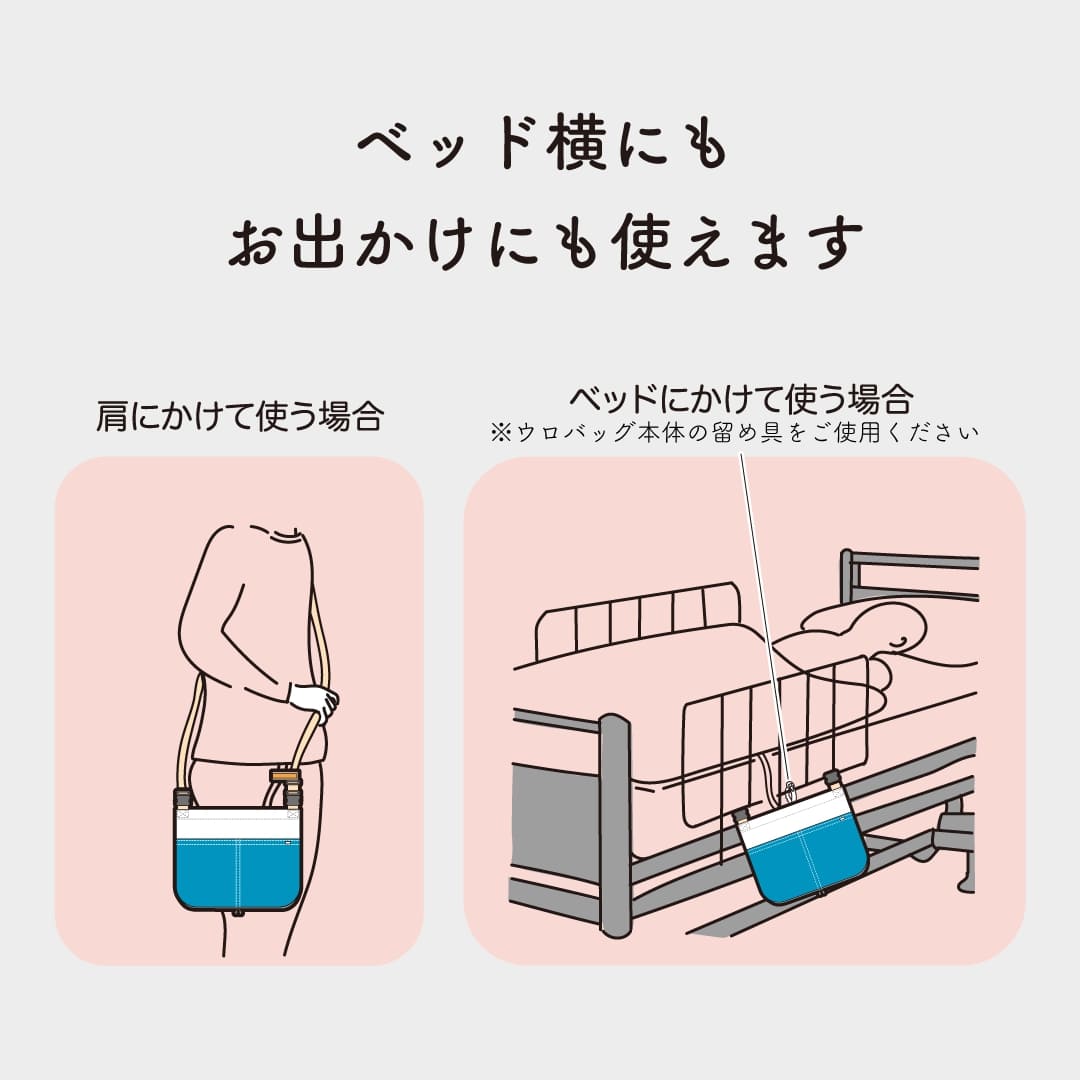 ベッド横にも
お出かけにも使えます

肩にかけて使う場合

ベッドにかけて使う場合
※ウロバッグ本体の留め具をご使用ください